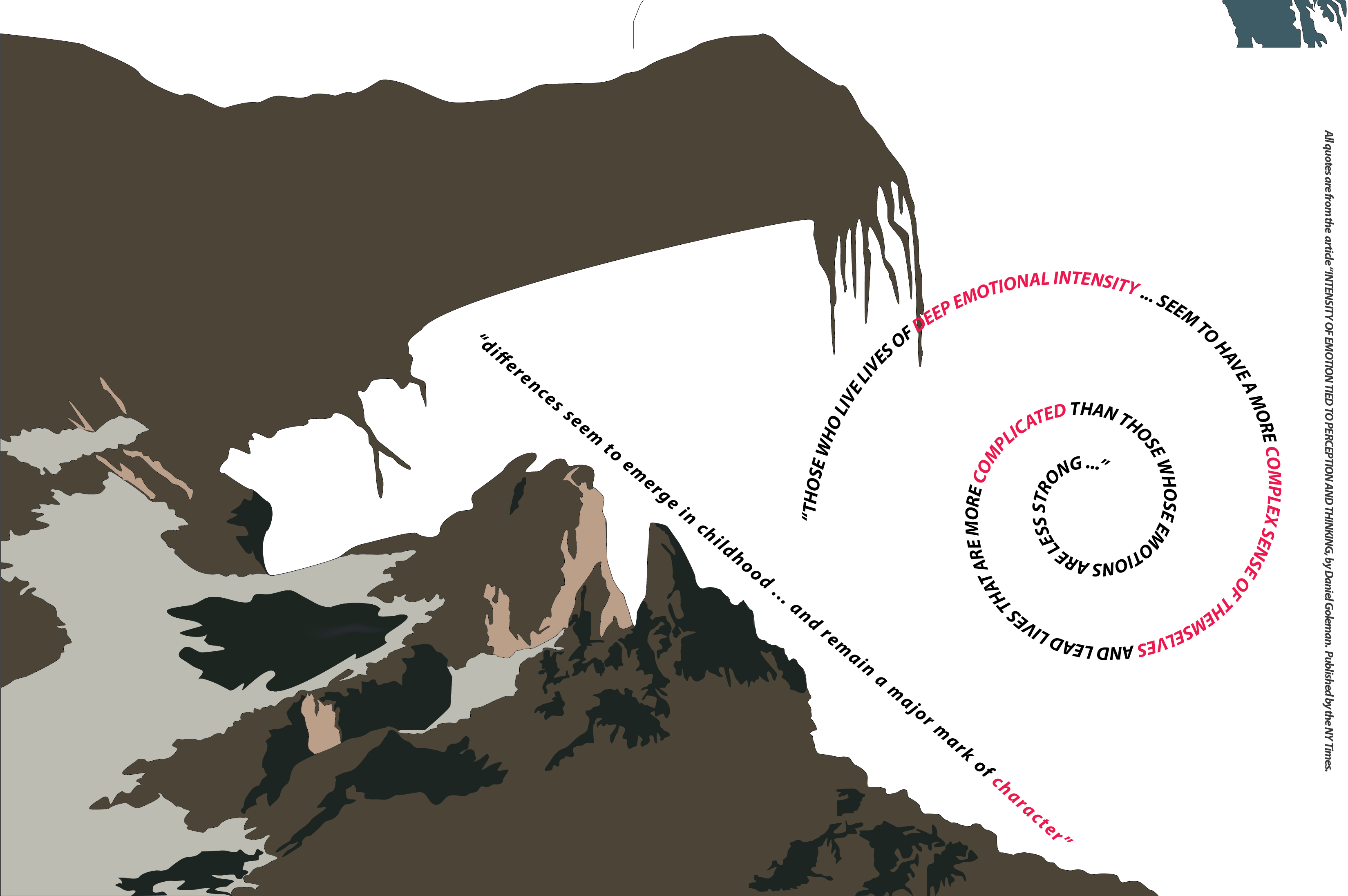 "differences seem to emerge in childhood ... and remain a major mark of character"

"THOSE WHO LIVE LIVES OF DEEP EMOTIONAL INTENSITY ... SEEM TO HAVE A MORE COMPLEX SENSE OF THEMSELVES AND LEAD LIVES THAT ARE MORE COMPLICATED THAN THOSE WHOSE EMOTIONS ARE LESS STRONG ..."

All quotes are from the article "INTENSITY OF EMOTION TIED TO PERCEPTION AND THINKING, by Daniel Goleman. Published by the NY Times.