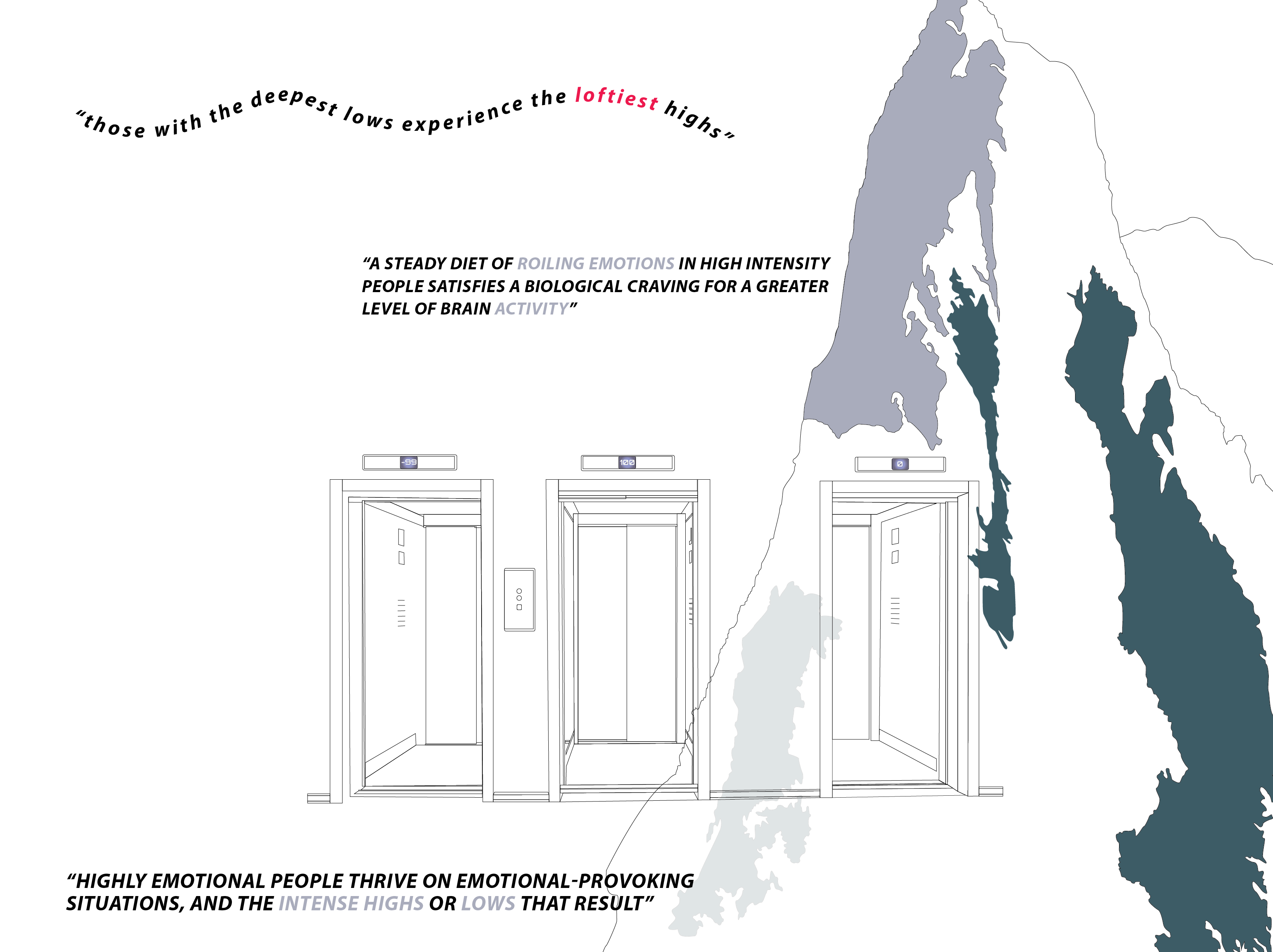 “those with the deepest lows experience the loftiest highs”

“A STEADY DIET OF ROILING EMOTIONS IN HIGH INTENSITY PEOPLE SATISFIES A BIOLOGICAL CRAVING FOR A GREATER LEVEL OF BRAIN ACTIVITY”

-99

100

0

“HIGHLY EMOTIONAL PEOPLE THRIVE ON EMOTIONAL-PROVOKING SITUATIONS, AND THE INTENSE HIGHS OR LOWS THAT RESULT”